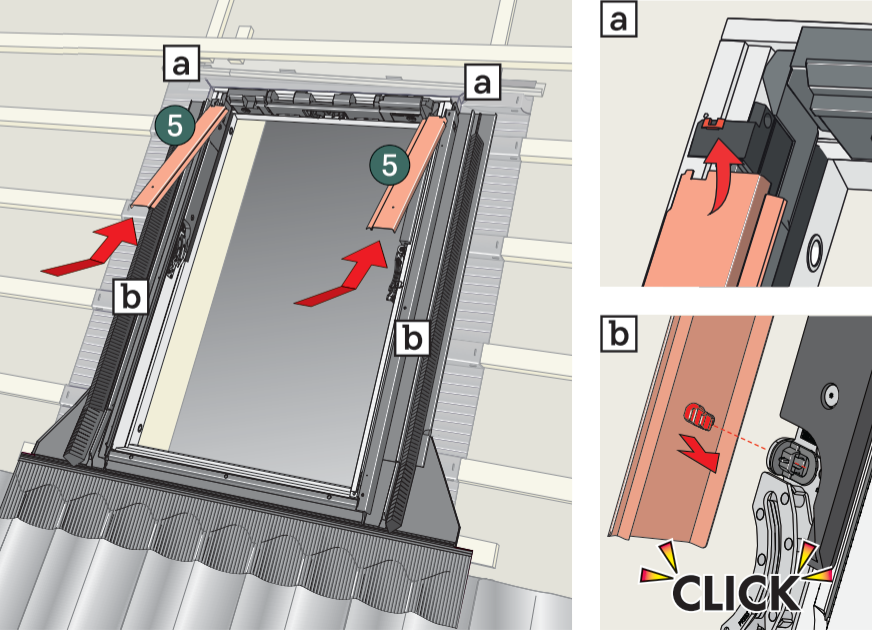 a
a
5
5
b
b
a
b
CLICK