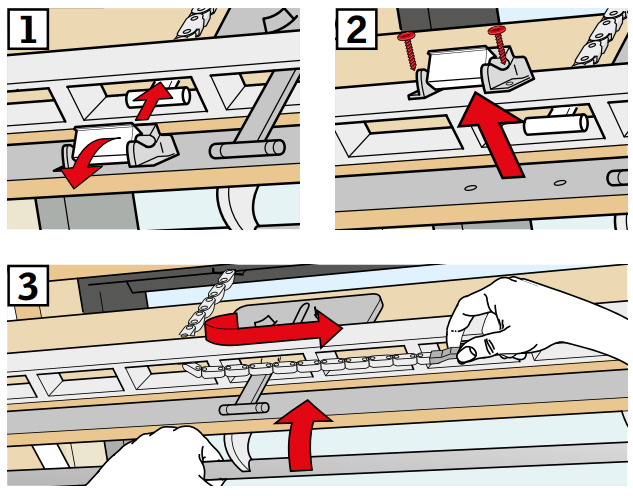 1

2

3