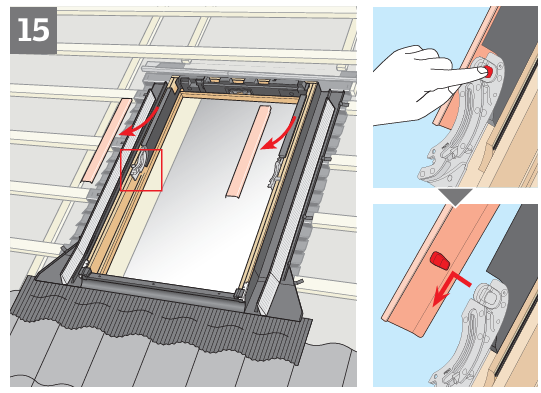 15